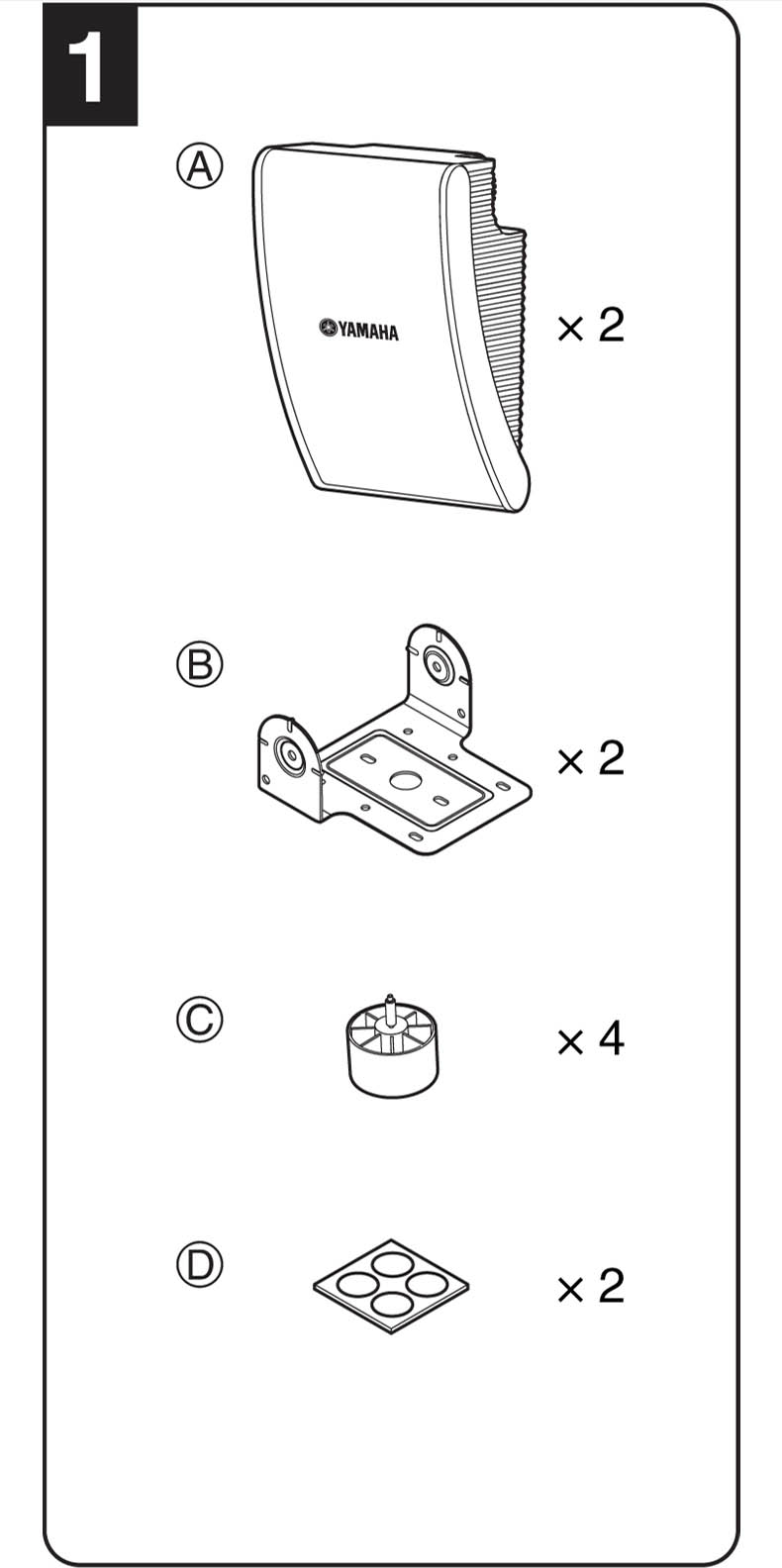 1

Ⓐ

YAMAHA

× 2

Ⓑ

× 2

Ⓒ

× 4

Ⓓ

× 2